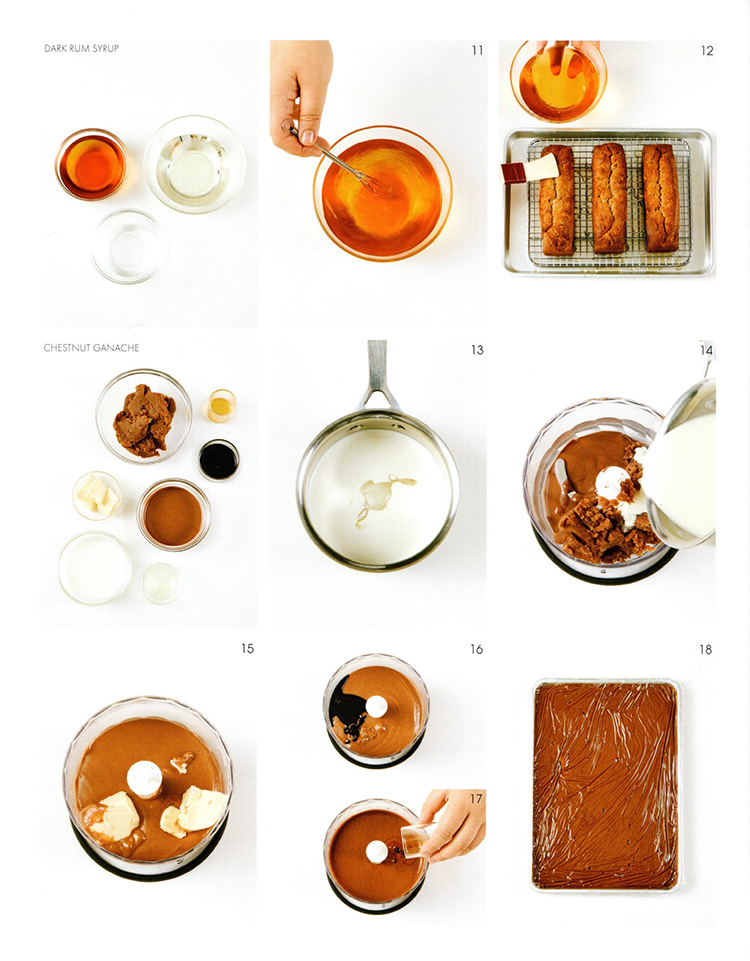 DARK RUM SYRUP

11

12

CHESTNUT GANACHE

13

14

15

16

17

18